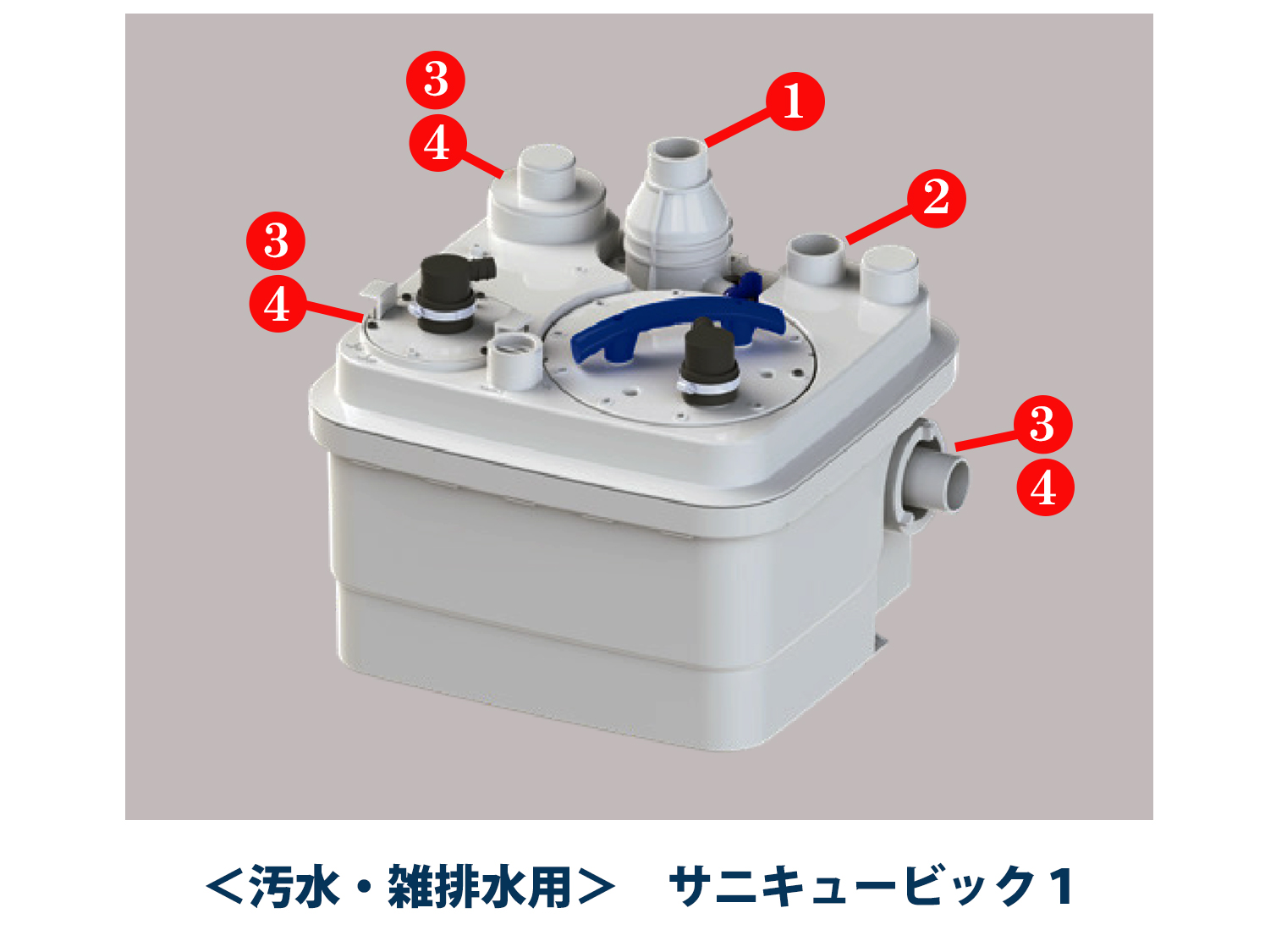 3
4
1
2
3
4
3
4

＜汚水・雑排水用＞　サニキュービック１